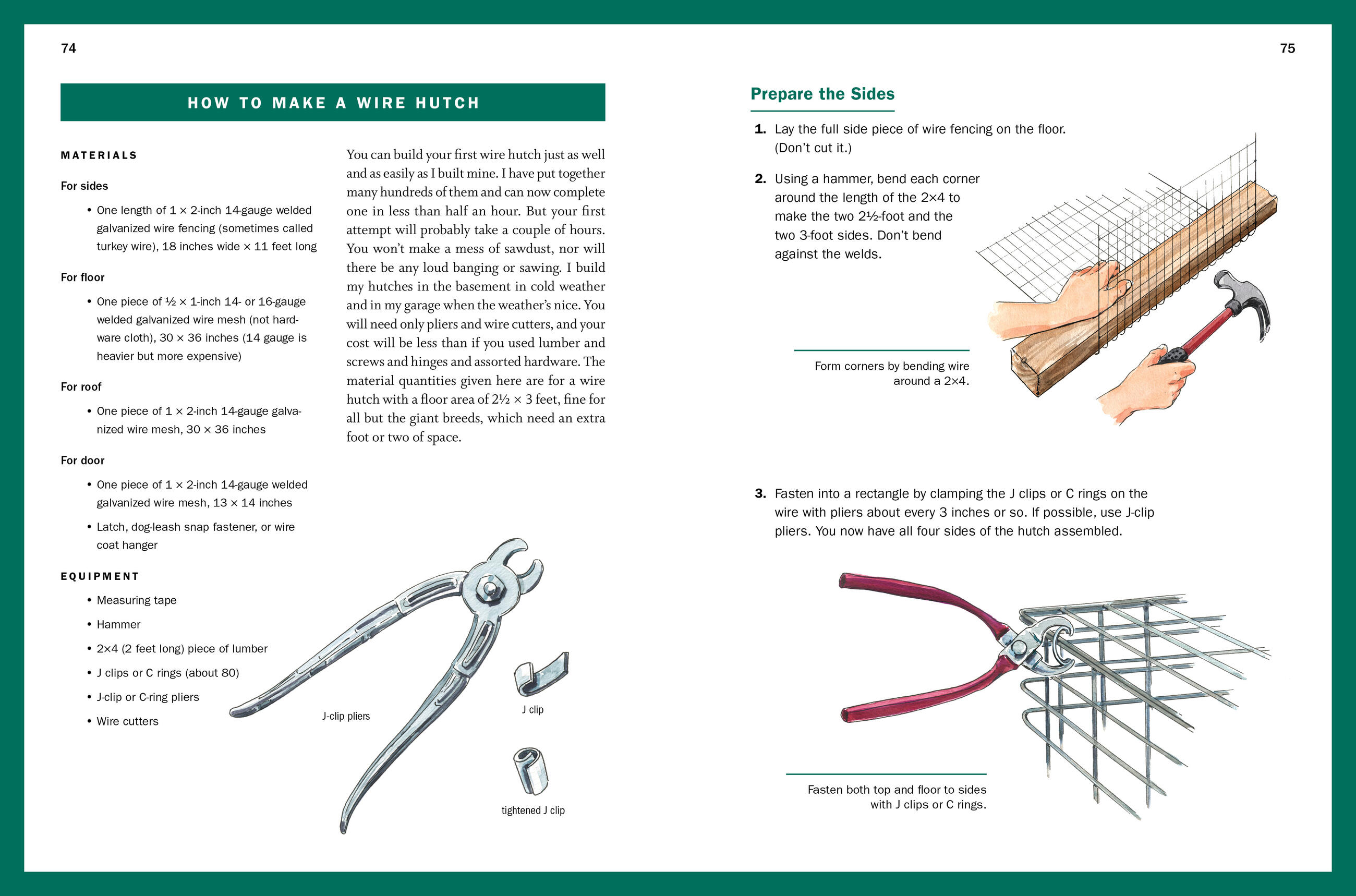 74

HOW TO MAKE A WIRE HUTCH

MATERIALS

For sides

• One length of 1 × 2-inch 14-gauge welded galvanized wire fencing (sometimes called turkey wire), 18 inches wide × 11 feet long

For floor

• One piece of ½ × 1-inch 14- or 16-gauge welded galvanized wire mesh (not hardware cloth), 30 × 36 inches (14 gauge is heavier but more expensive)

For roof

• One piece of 1 × 2-inch 14-gauge galvanized wire mesh, 30 × 36 inches

For door

• One piece of 1 × 2-inch 14-gauge welded galvanized wire mesh, 13 × 14 inches

• Latch, dog-leash snap fastener, or wire coat hanger

EQUIPMENT

• Measuring tape

• Hammer

• 2×4 (2 feet long) piece of lumber

• J clips or C rings (about 80)

• J-clip or C-ring pliers

• Wire cutters

You can build your first wire hutch just as well and as easily as I built mine. I have put together many hundreds of them and can now complete one in less than half an hour. But your first attempt will probably take a couple of hours. You won't make a mess of sawdust, nor will there be any loud banging or sawing. I build my hutches in the basement in cold weather and in my garage when the weather's nice. You will need only pliers and wire cutters, and your cost will be less than if you used lumber and screws and hinges and assorted hardware. The material quantities given here are for a wire hutch with a floor area of 2½ × 3 feet, fine for all but the giant breeds, which need an extra foot or two of space.

J-clip pliers

J clip

tightened J clip

75

Prepare the Sides

1. Lay the full side piece of wire fencing on the floor. (Don't cut it.)

2. Using a hammer, bend each corner around the length of the 2×4 to make the two 2½-foot and the two 3-foot sides. Don't bend against the welds.

Form corners by bending wire around a 2×4.

3. Fasten into a rectangle by clamping the J clips or C rings on the wire with pliers about every 3 inches or so. If possible, use J-clip pliers. You now have all four sides of the hutch assembled.

Fasten both top and floor to sides with J clips or C rings.